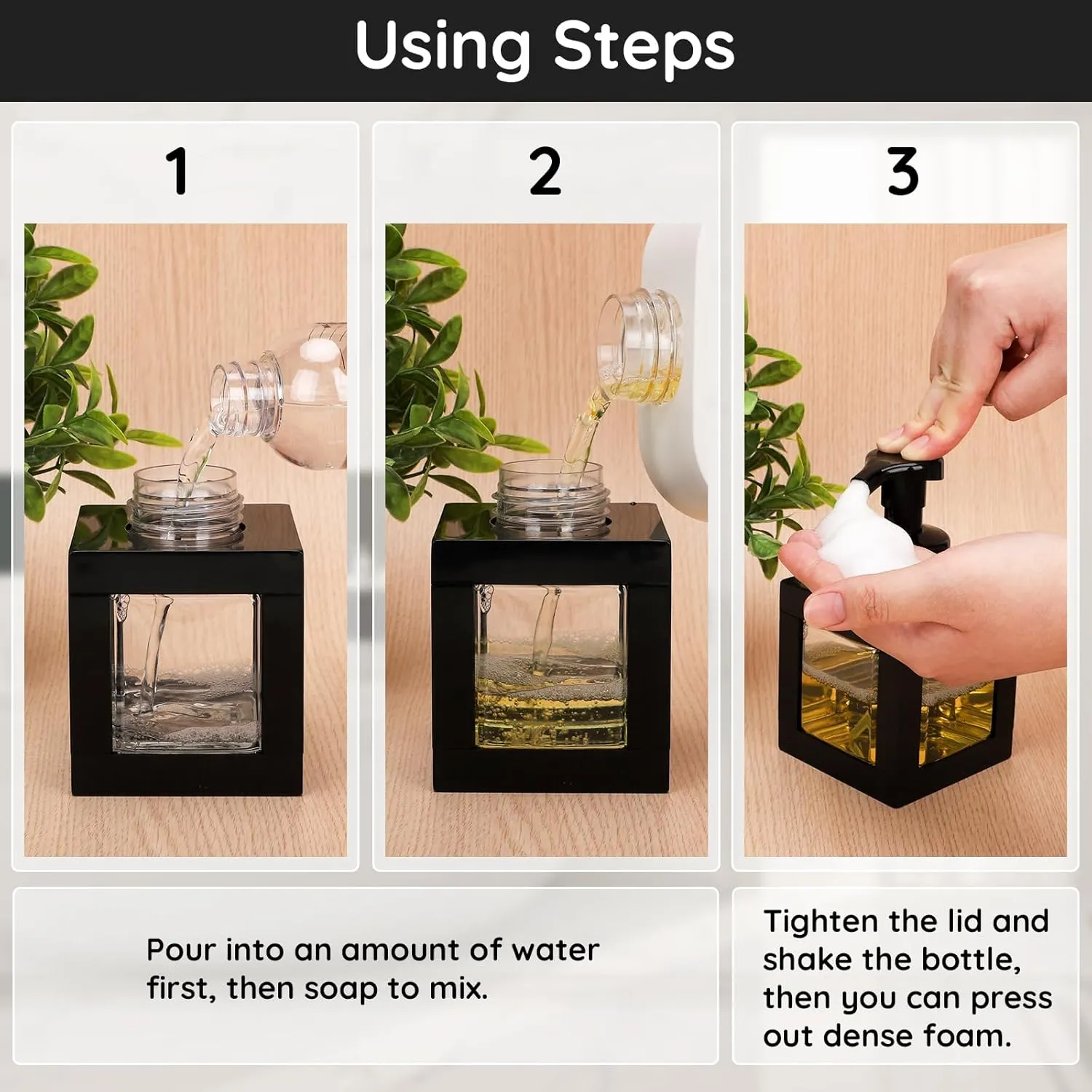 Using Steps

1

2

3

Pour into an amount of water first, then soap to mix.

Tighten the lid and shake the bottle, then you can press out dense foam.