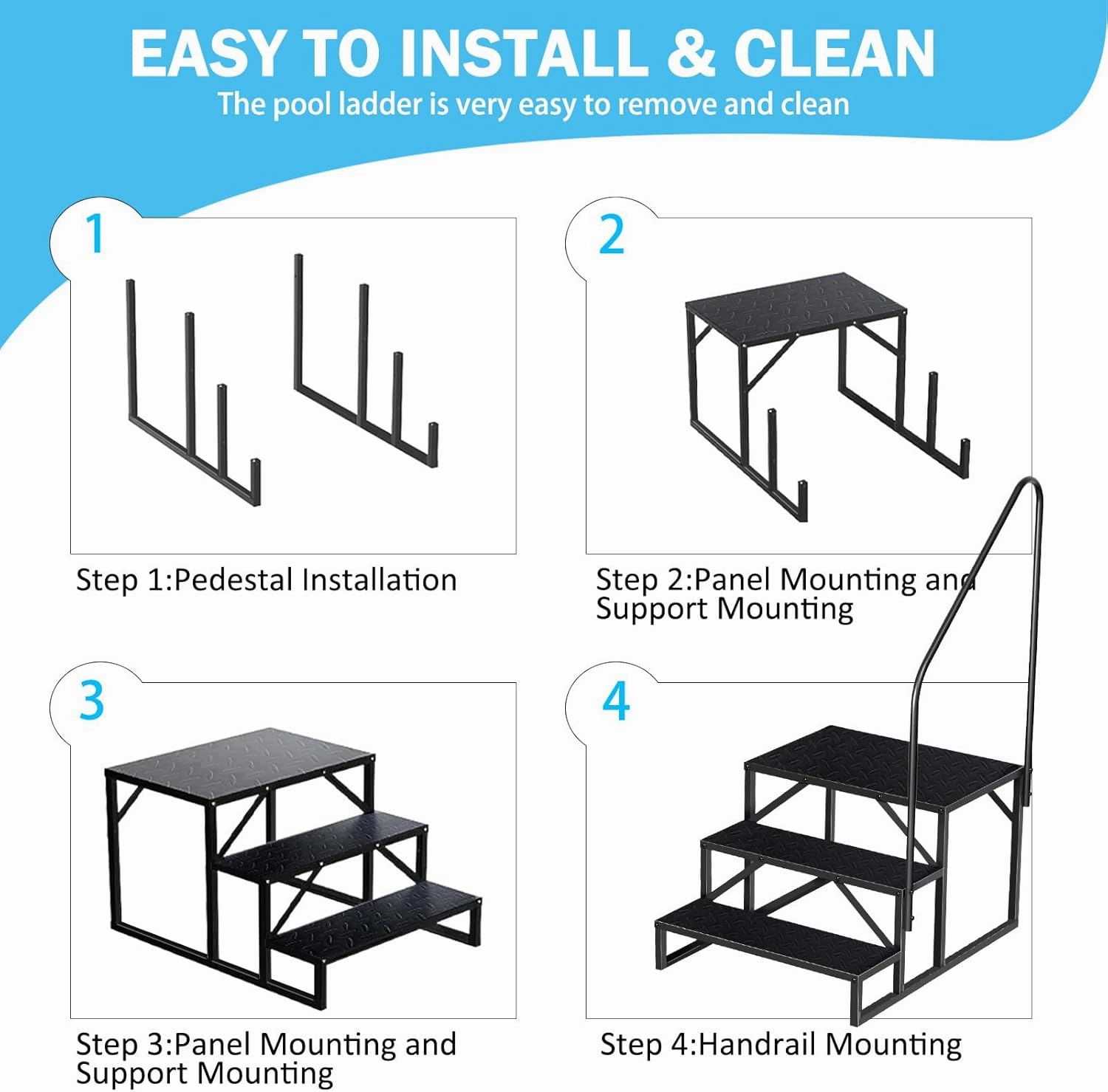 EASY TO INSTALL & CLEAN
The pool ladder is very easy to remove and clean

1

Step 1:Pedestal Installation

2

Step 2:Panel Mounting and Support Mounting

3

Step 3:Panel Mounting and Support Mounting

4

Step 4:Handrail Mounting